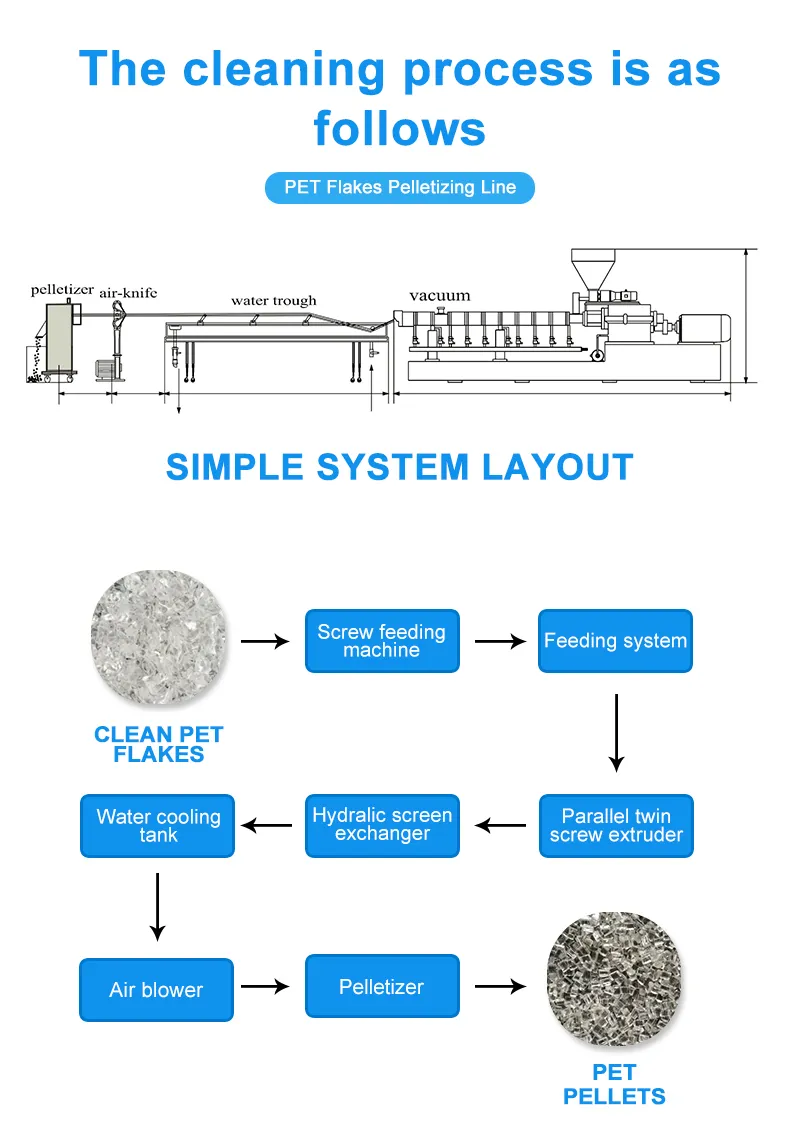 The cleaning process is as follows

PET Flakes Pelletizing Line

pelletizer air-knife water trough vacuum

SIMPLE SYSTEM LAYOUT

CLEAN PET FLAKES

Screw feeding machine

Feeding system

Parallel twin screw extruder

Hydralic screen exchanger

Water cooling tank

Air blower

Pelletizer

PET PELLETS