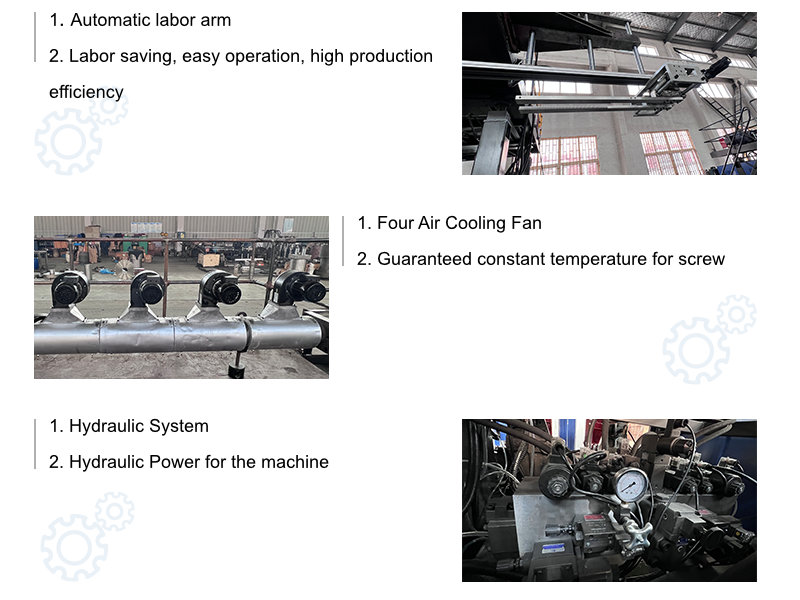 1. Automatic labor arm

2. Labor saving, easy operation, high production efficiency

1. Four Air Cooling Fan

2. Guaranteed constant temperature for screw

1. Hydraulic System

2. Hydraulic Power for the machine