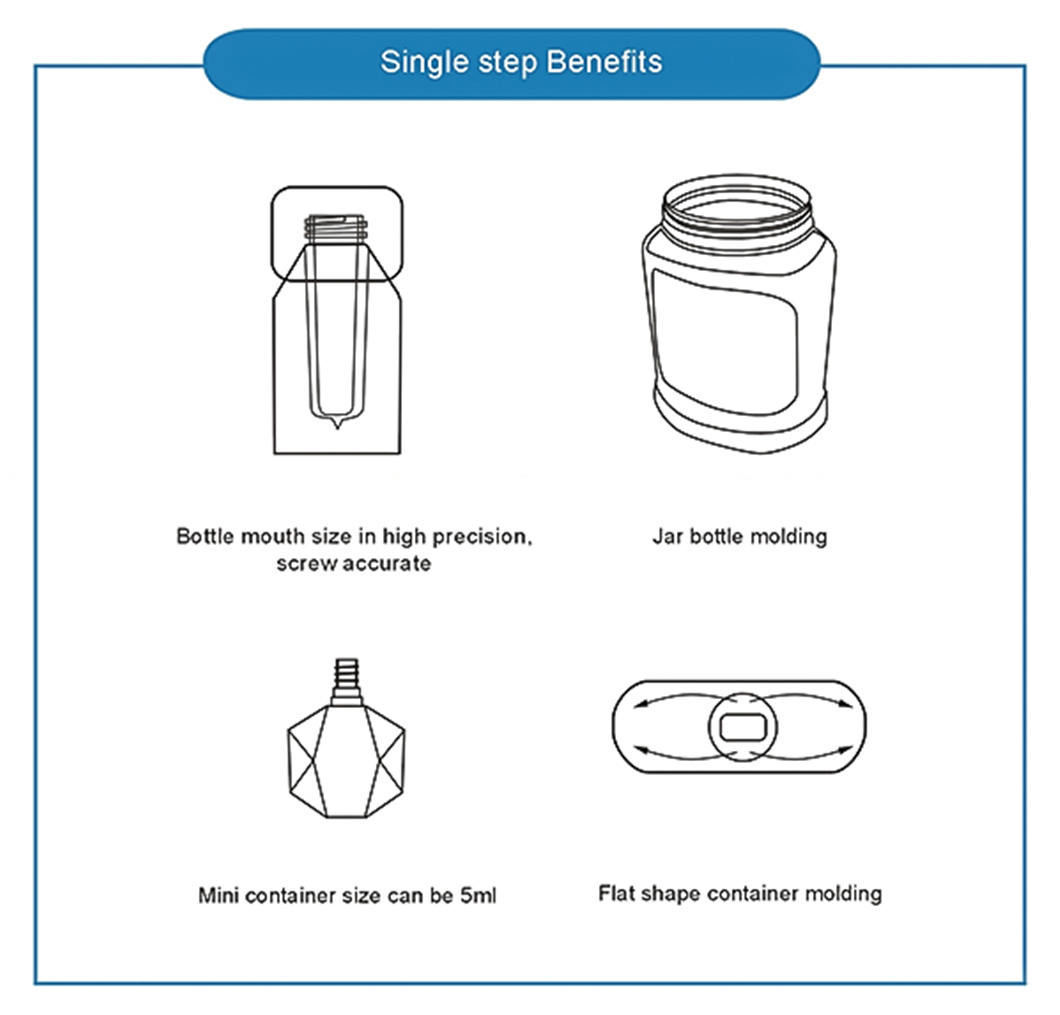 Single step Benefits

Bottle mouth size in high precision, screw accurate

Jar bottle molding

Mini container size can be 5ml

Flat shape container molding